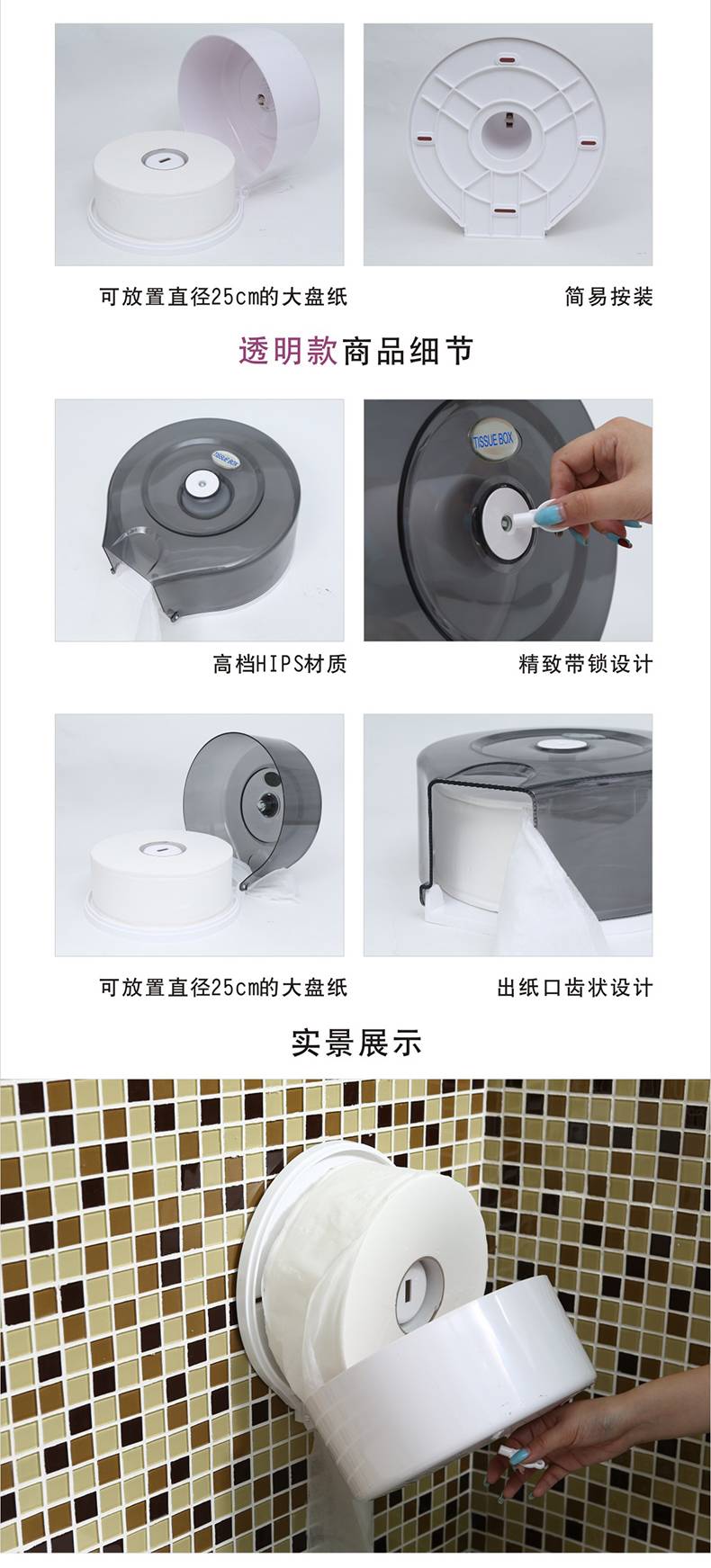 可放置直径25cm的大盘纸

简易按装

透明款商品细节

TISSUE BOX

TISSUE BOX

高档HIPS材质

精致带锁设计

可放置直径25cm的大盘纸

出纸口齿状设计

实景展示